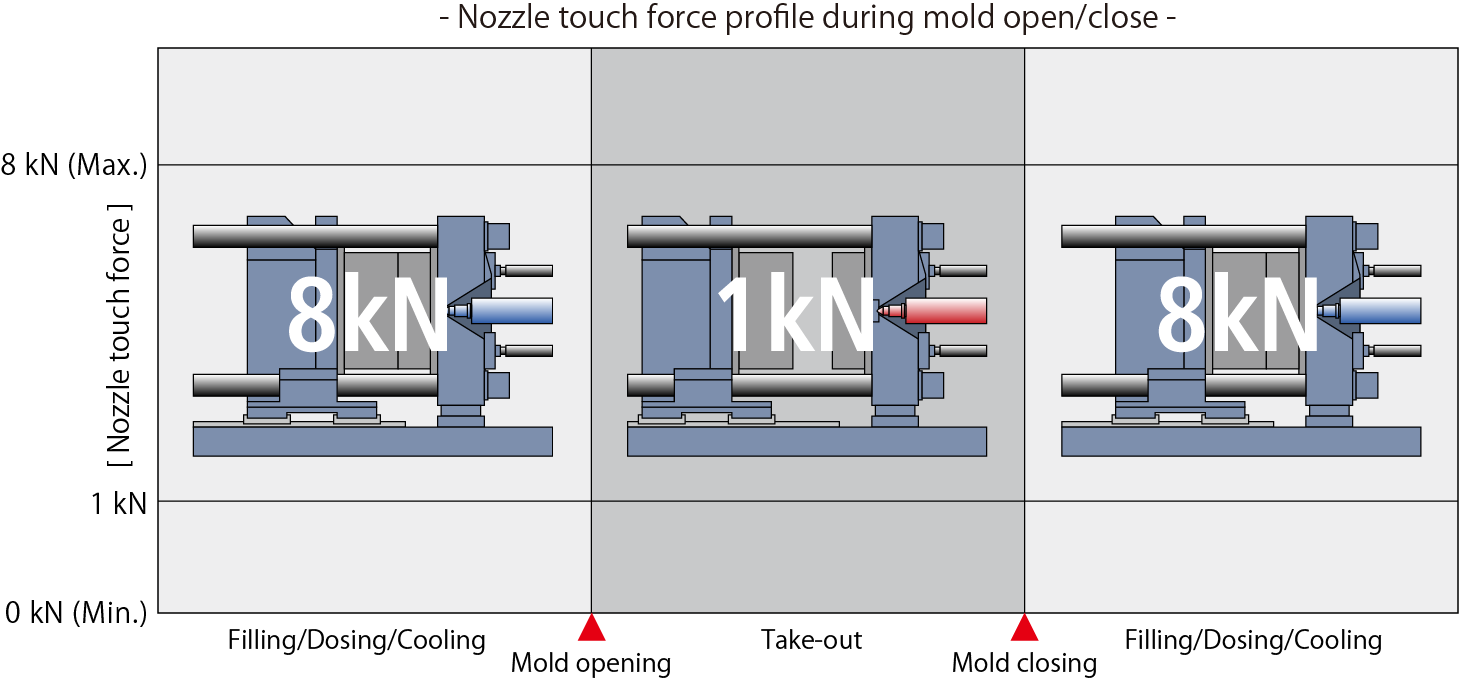 - Nozzle touch force profile during mold open/close -

8 kN (Max.)

[ Nozzle touch force ]

1 kN

0 kN (Min.)

8kN

1kN

8kN

Filling/Dosing/Cooling

Mold opening

Take-out

Mold closing

Filling/Dosing/Cooling